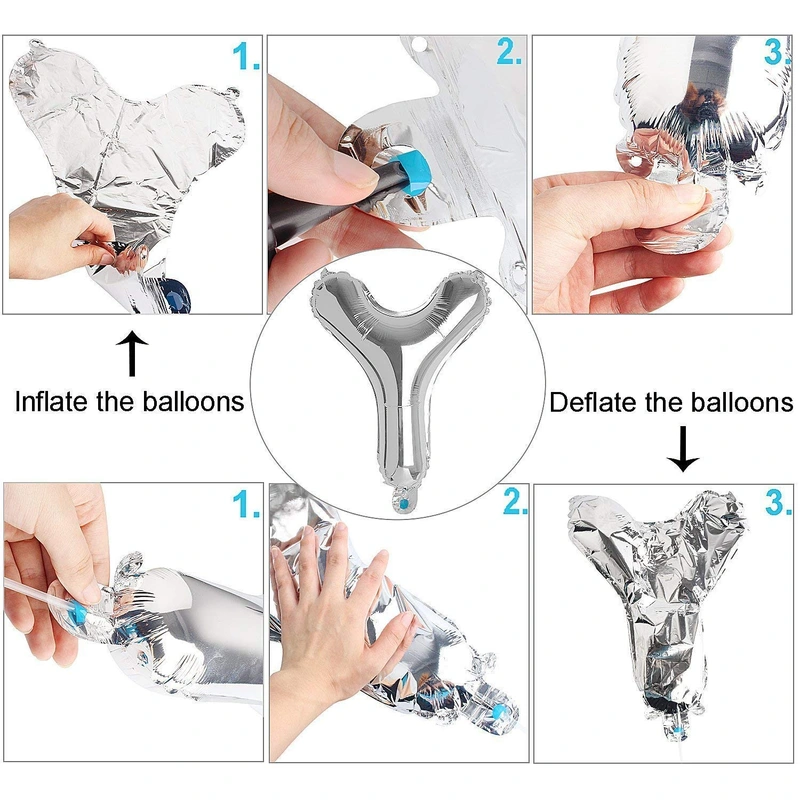 1.

2.

3.

Inflate the balloons

Deflate the balloons

1.

2.

3.