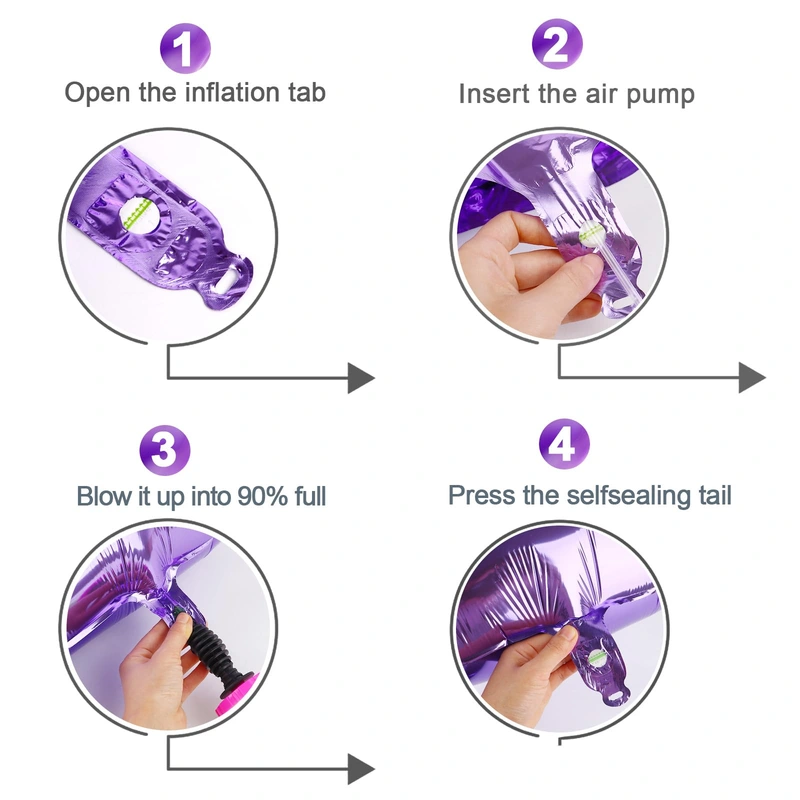 1
Open the inflation tab

2
Insert the air pump

3
Blow it up into 90% full

4
Press the selfsealing tail